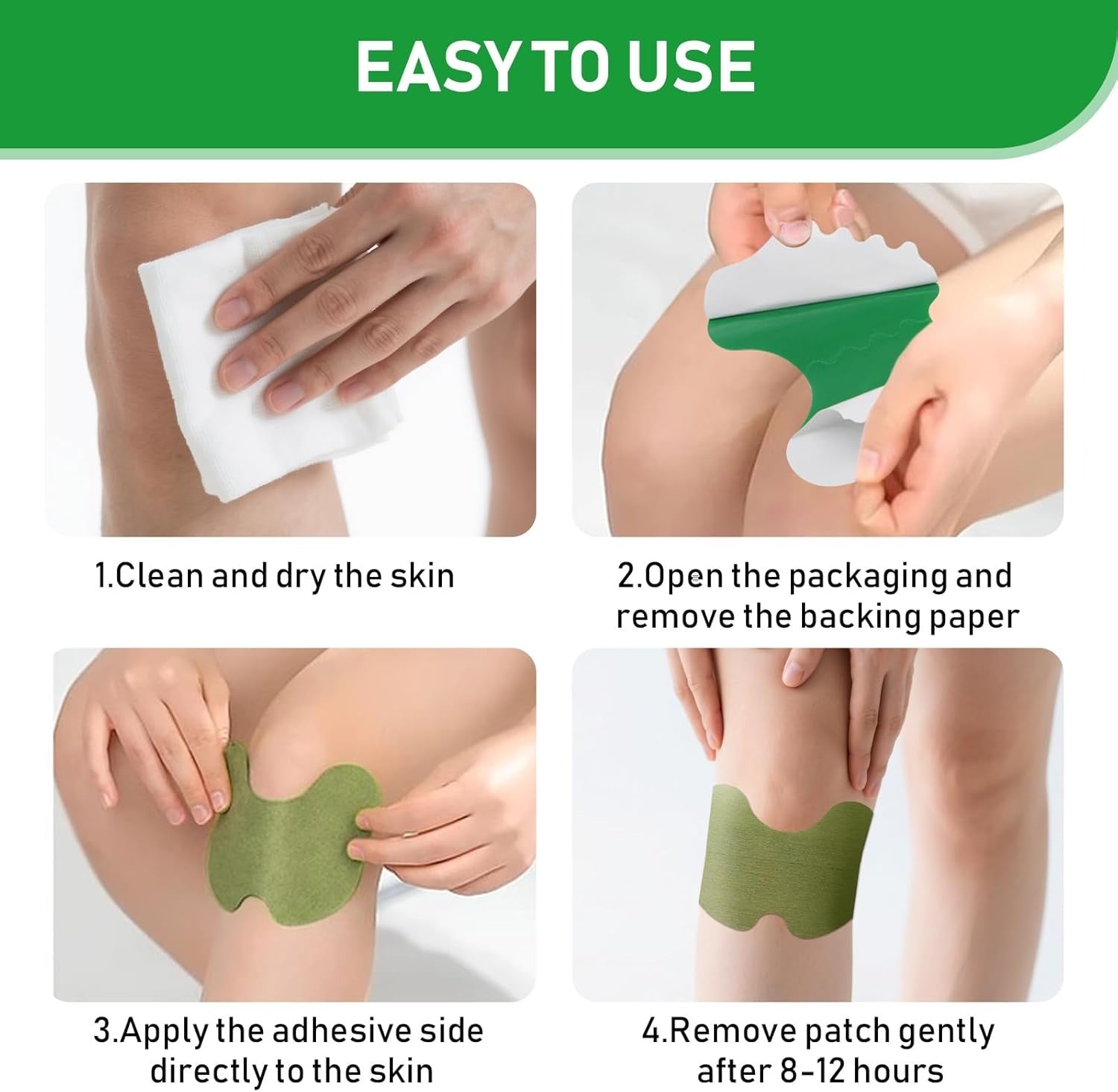 EASY TO USE

1.Clean and dry the skin

2.Open the packaging and remove the backing paper

3.Apply the adhesive side directly to the skin

4.Remove patch gently after 8-12 hours